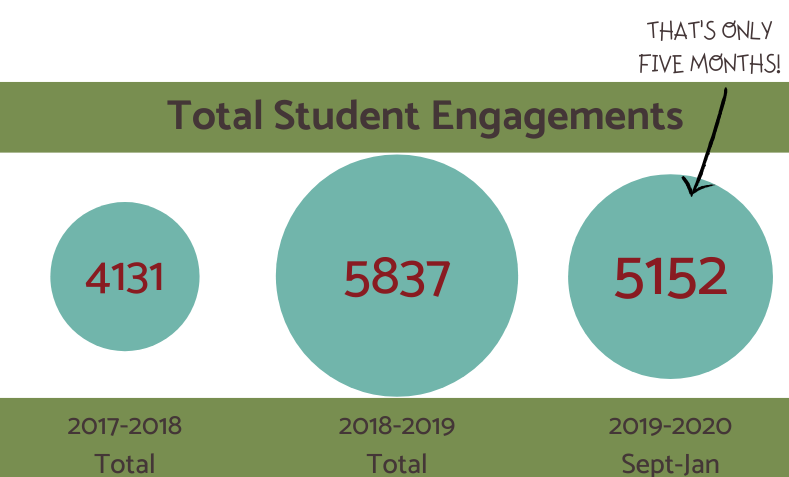 THAT'S ONLY FIVE MONTHS!

Total Student Engagements

4131

5837

5152

2017-2018
Total

2018-2019
Total

2019-2020
Sept-Jan